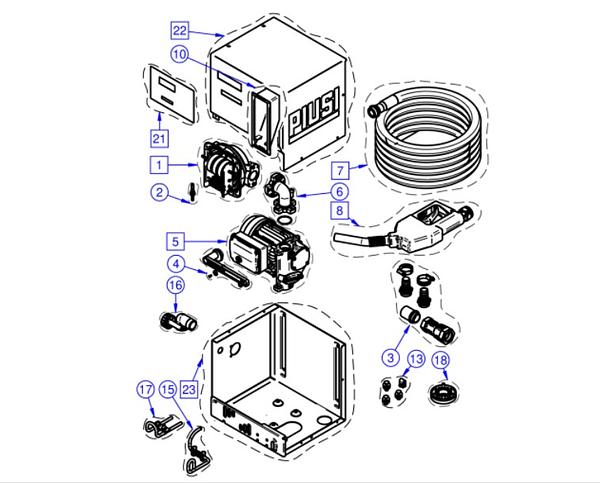 22

10

PIUSI

21

1

2

6

7

8

5

4

16

3

13

18

23

17

15